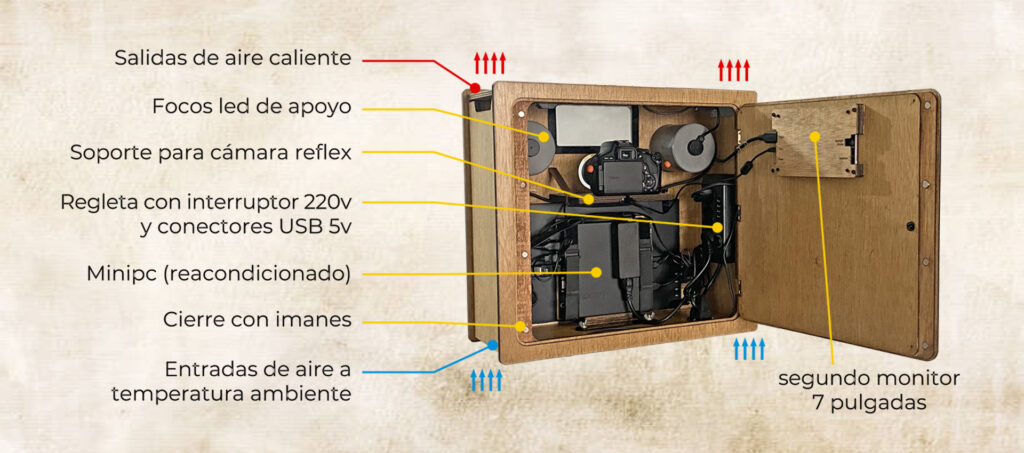 Salidas de aire caliente

Focos led de apoyo

Soporte para cámara reflex

Regleta con interruptor 220v y conectores USB 5v

Minipc (reacondicionado)

Cierre con imanes

Entradas de aire a temperatura ambiente

segundo monitor 7 pulgadas